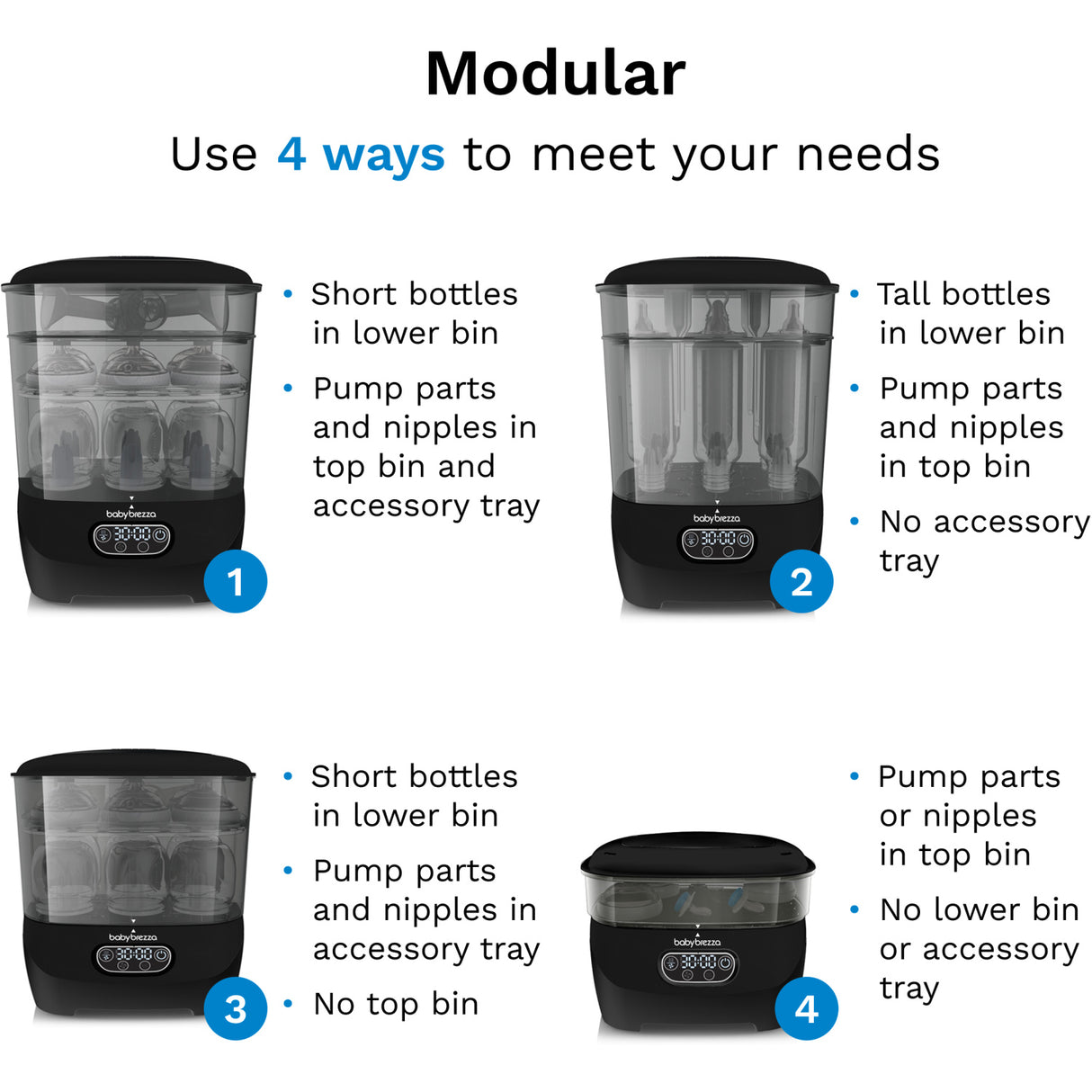 Modular

Use 4 ways to meet your needs

babybrezza
30:00

1

• Short bottles in lower bin
• Pump parts and nipples in top bin and accessory tray

babybrezza
30:00

2

• Tall bottles in lower bin
• Pump parts and nipples in top bin
• No accessory tray

babybrezza
30:00

3

• Short bottles in lower bin
• Pump parts and nipples in accessory tray
• No top bin

babybrezza
30:00

4

• Pump parts or nipples in top bin
• No lower bin or accessory tray