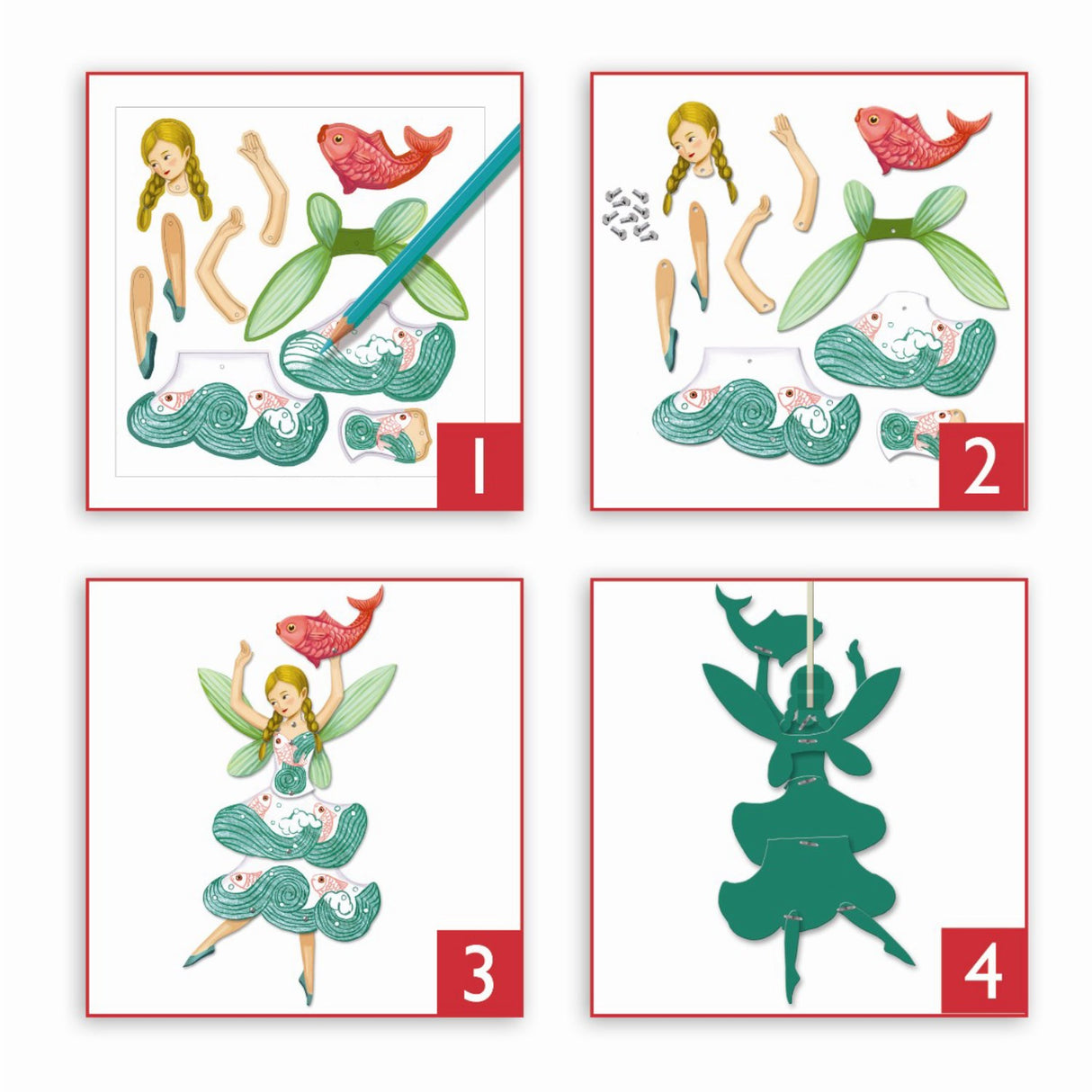 1

2

3

4